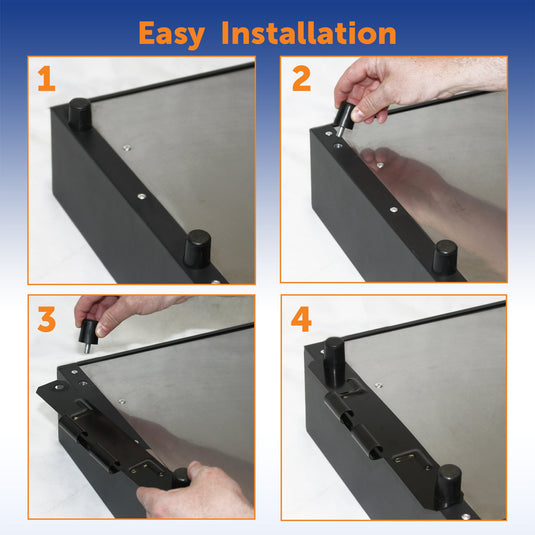 Easy Installation

1

2

3

4