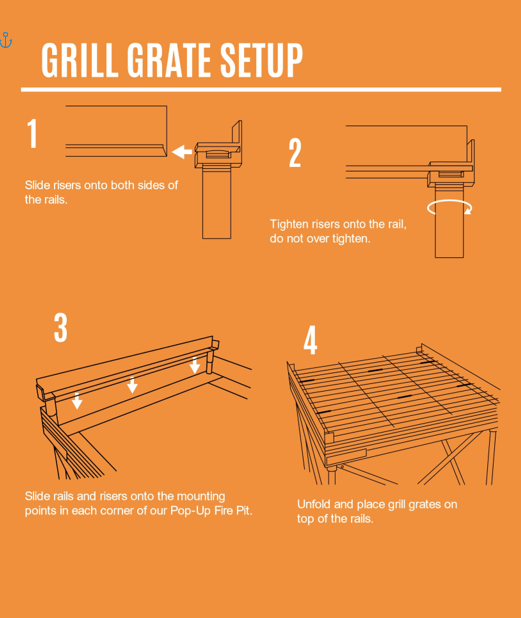 GRILL GRATE SETUP

1

Slide risers onto both sides of the rails.

2

Tighten risers onto the rail, do not over tighten.

3

Slide rails and risers onto the mounting points in each corner of our Pop-Up Fire Pit.

4

Unfold and place grill grates on top of the rails.